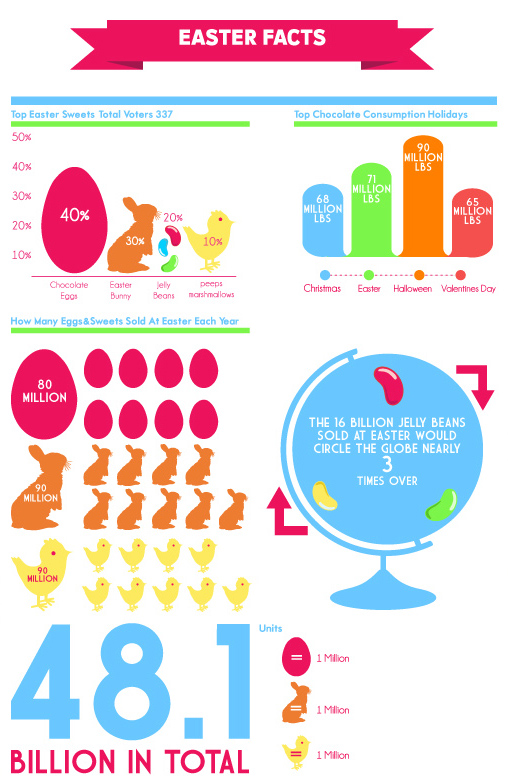 EASTER FACTS

Top Easter Sweets Total Voters 337

50%
40%
30%
20%
10%

40%
30%
20%
10%

Chocolate Eggs
Easter Bunny
Jelly Beans
peeps marshmallows

Top Chocolate Consumption Holidays

68 MILLION LBS
71 MILLION LBS
90 MILLION LBS
65 MILLION LBS

Christmas
Easter
Halloween
Valentines Day

How Many Eggs&Sweets Sold At Easter Each Year

80 MILLION
90 MILLION
90 MILLION

THE 16 BILLION JELLY BEANS SOLD AT EASTER WOULD CIRCLE THE GLOBE NEARLY 3 TIMES OVER

48.1
BILLION IN TOTAL

Units
= 1 Million
= 1 Million
= 1 Million